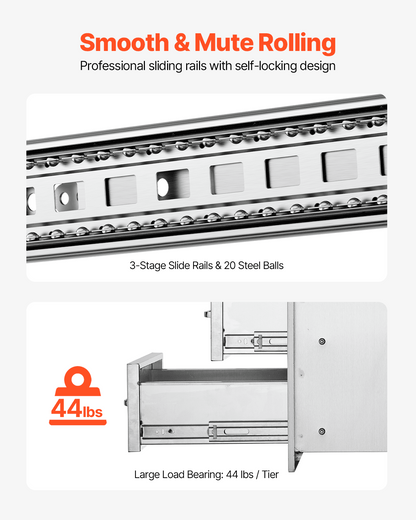 Smooth & Mute Rolling
Professional sliding rails with self-locking design

3-Stage Slide Rails & 20 Steel Balls

44lbs

Large Load Bearing: 44 lbs / Tier