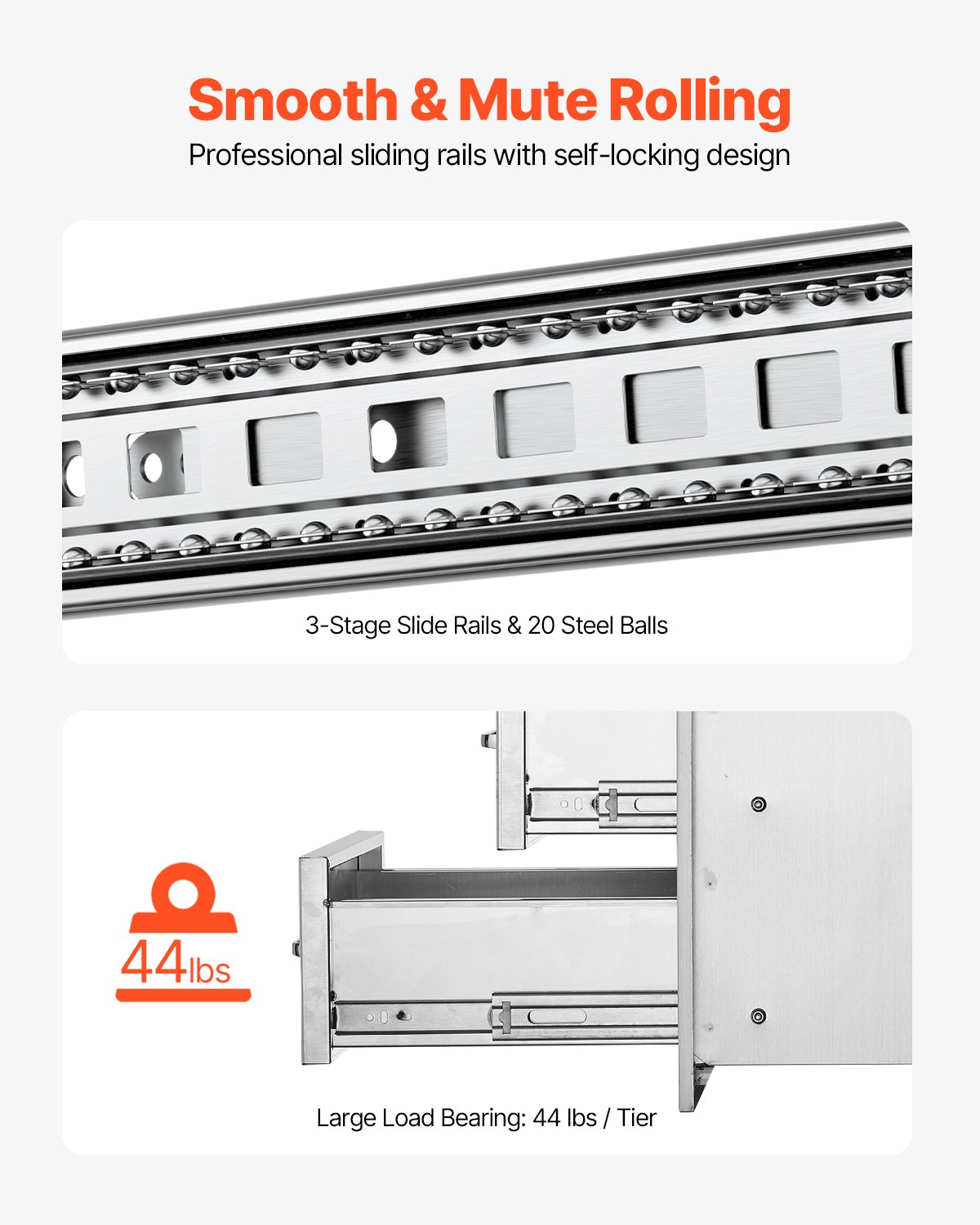 Smooth & Mute Rolling
Professional sliding rails with self-locking design

3-Stage Slide Rails & 20 Steel Balls

44lbs

Large Load Bearing: 44 lbs / Tier