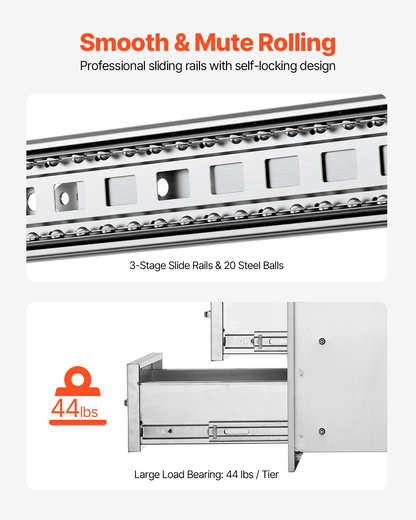 Smooth & Mute Rolling

Professional sliding rails with self-locking design

3-Stage Slide Rails & 20 Steel Balls

44lbs

Large Load Bearing: 44 lbs / Tier