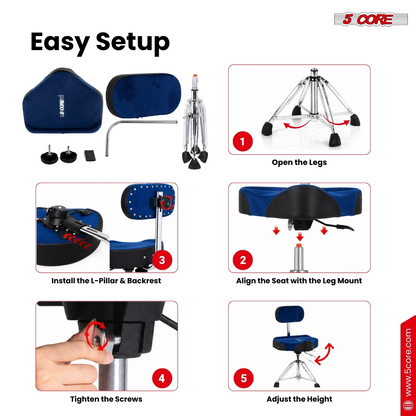 5 CORE

Easy Setup

5 CORE

1

Open the Legs

3

Install the L-Pillar & Backrest

2

Align the Seat with the Leg Mount

4

Tighten the Screws

5

Adjust the Height

www.5core.com