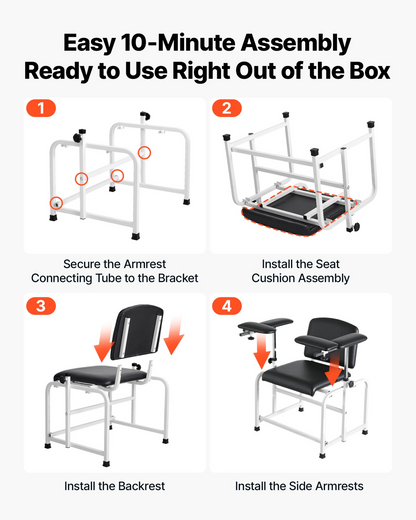 Easy 10-Minute Assembly
Ready to Use Right Out of the Box

1

Secure the Armrest Connecting Tube to the Bracket

2

Install the Seat Cushion Assembly

3

Install the Backrest

4

Install the Side Armrests