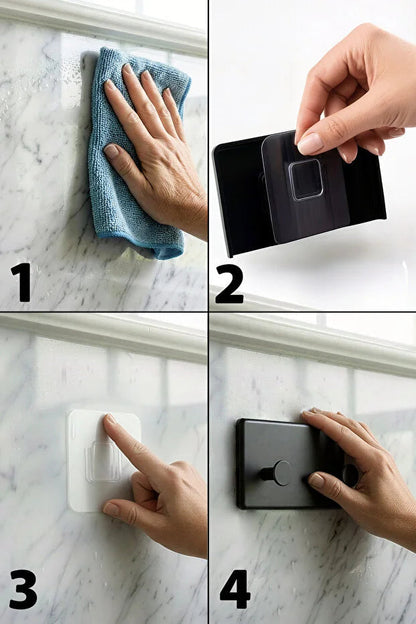 1
2
3
4